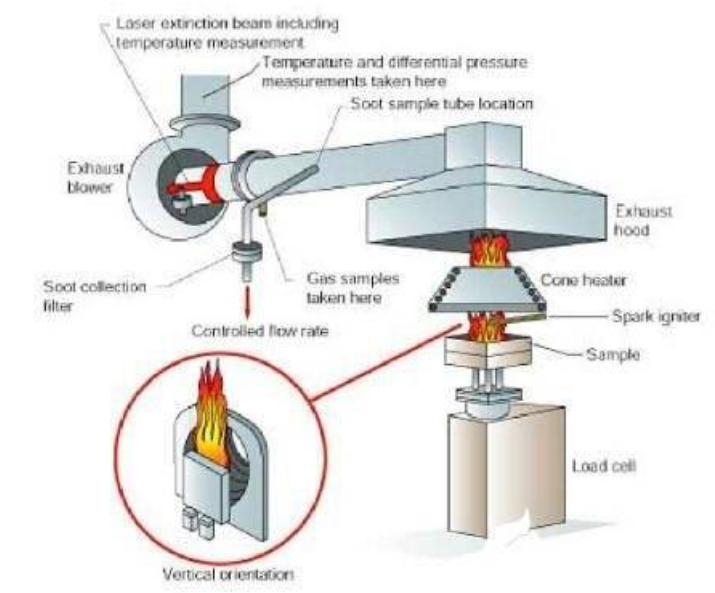 Laser extinction beam including temperature measurement

Temperature and differential pressure measurements taken here

Soot sample tube location

Exhaust blower

Exhaust hood

Soot collection filter

Gas samples taken here

Cone heater

Spark igniter

Controlled flow rate

Sample

Load cell

Vertical orientation